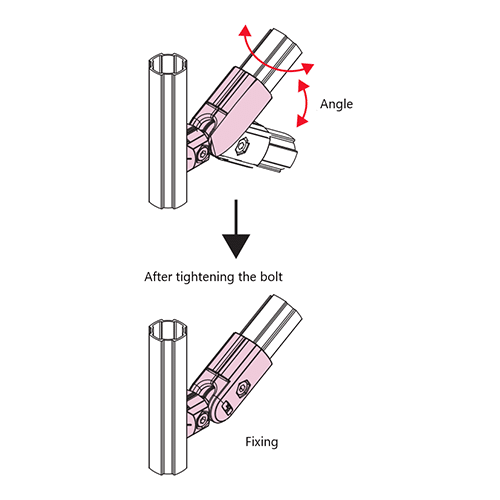 Angle

After tightening the bolt

Fixing