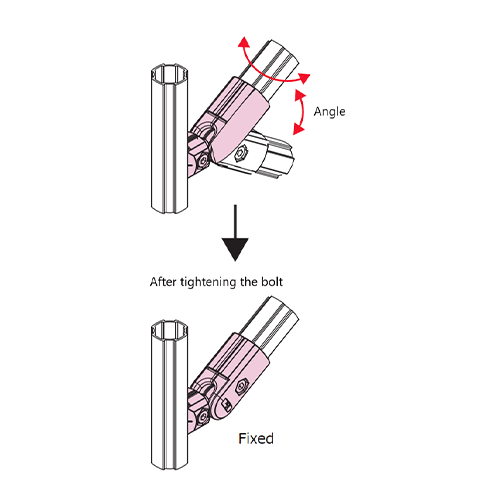 Angle

After tightening the bolt

Fixed