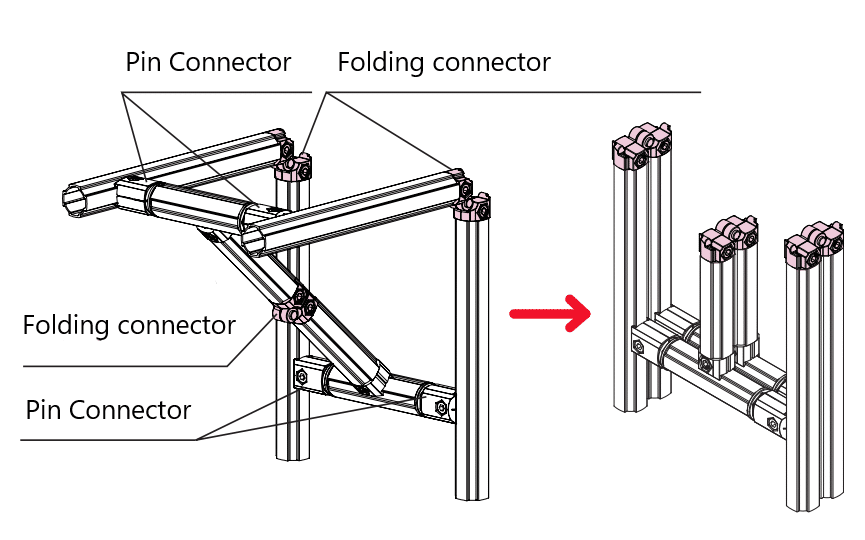 Pin Connector

Folding connector

Folding connector

Pin Connector