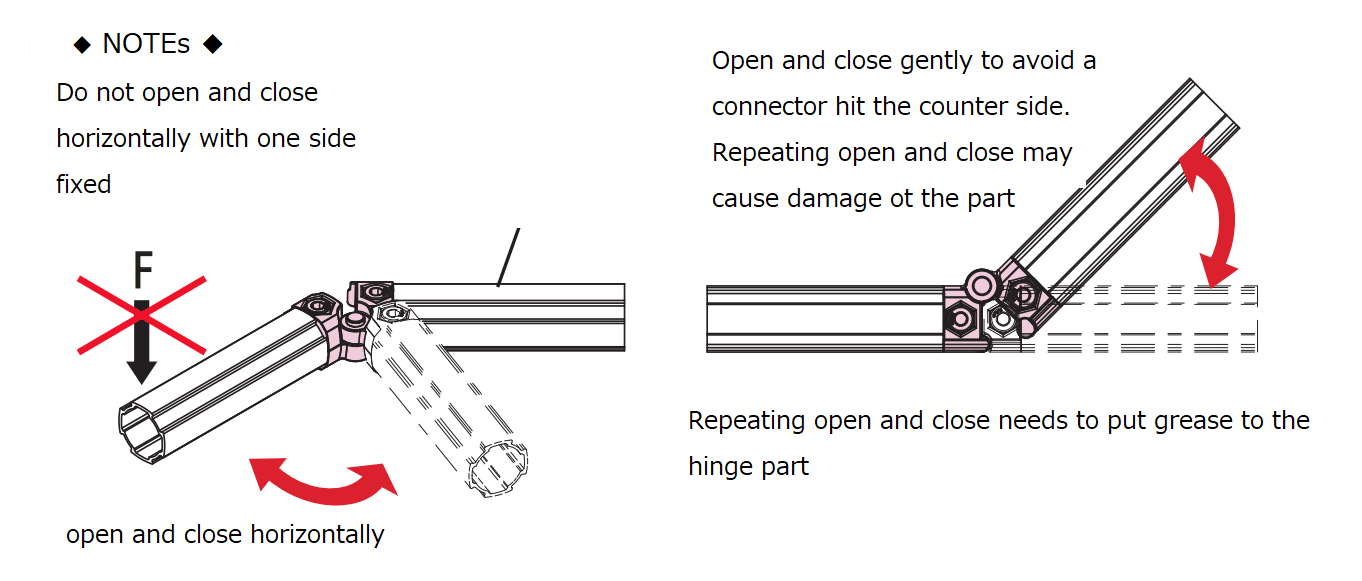 ◆ NOTEs ◆

Do not open and close horizontally with one side fixed

F

open and close horizontally

Open and close gently to avoid a connector hit the counter side. Repeating open and close may cause damage ot the part

Repeating open and close needs to put grease to the hinge part