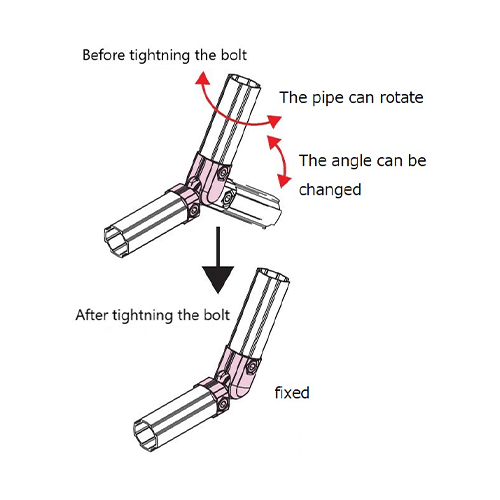 Before tightning the bolt

The pipe can rotate

The angle can be changed

After tightning the bolt

fixed