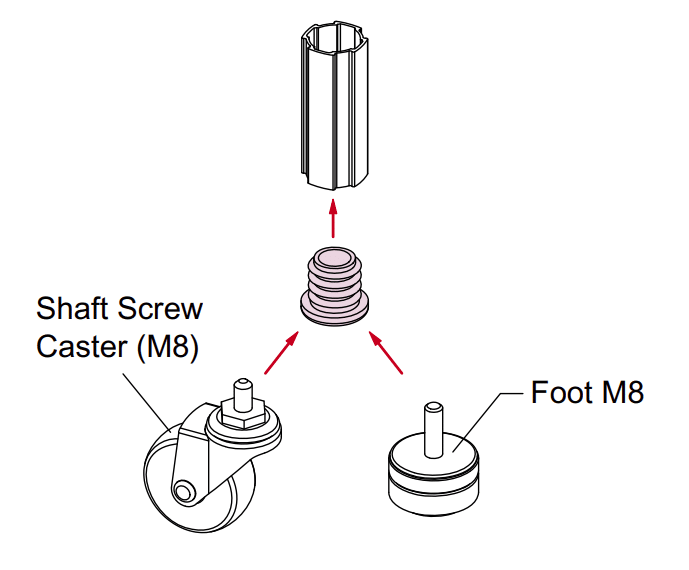 Shaft Screw Caster (M8)

Foot M8