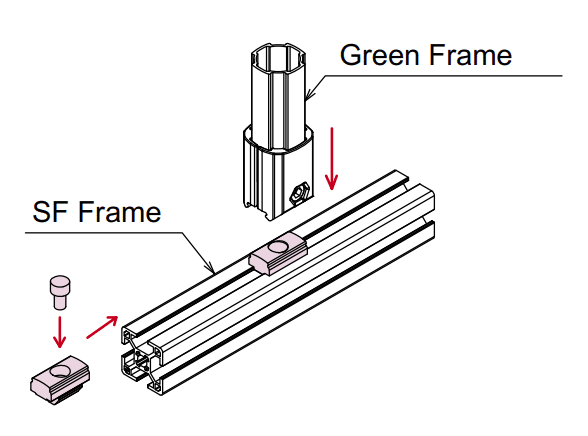 Green Frame

SF Frame