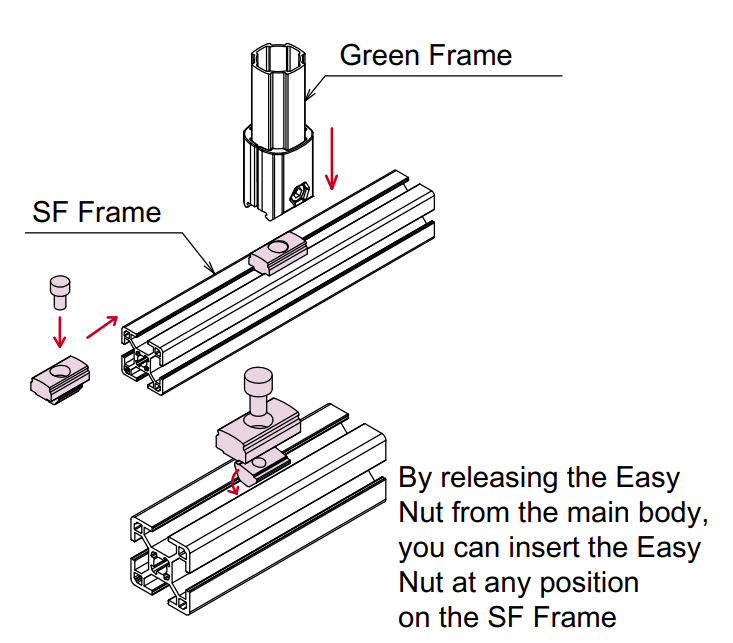 Green Frame

SF Frame

By releasing the Easy Nut from the main body, you can insert the Easy Nut at any position on the SF Frame