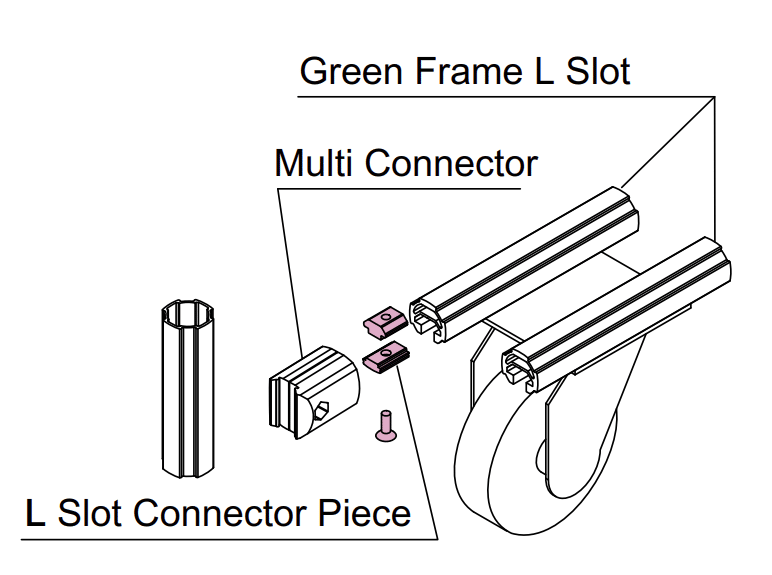 Green Frame L Slot

Multi Connector

L Slot Connector Piece